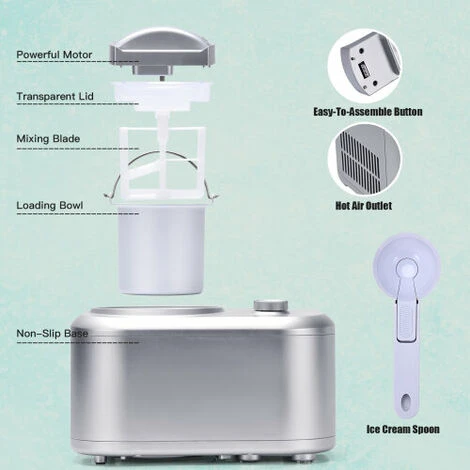 Powerful Motor

Transparent Lid

Mixing Blade

Loading Bowl

Non-Slip Base

Easy-To-Assemble Button

Hot Air Outlet

Ice Cream Spoon