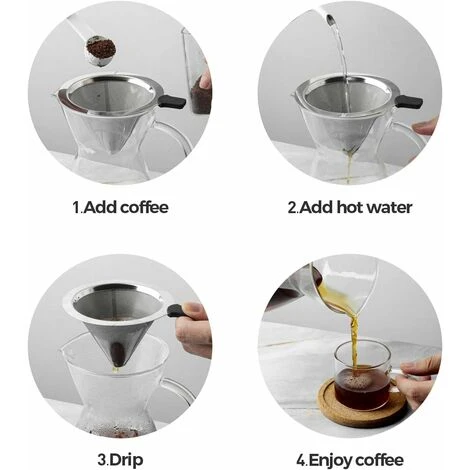 1.Add coffee

2.Add hot water

3.Drip

4.Enjoy coffee