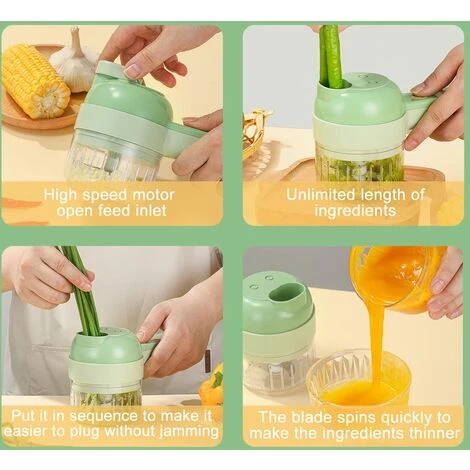 High speed motor
open feed inlet

Unlimited length of
ingredients

Put it in sequence to make it
easier to plug without jamming

The blade spins quickly to
make the ingredients thinner