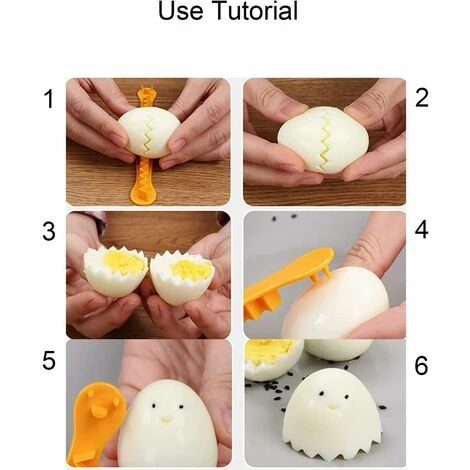 Use Tutorial

1

2

3

4

5

6