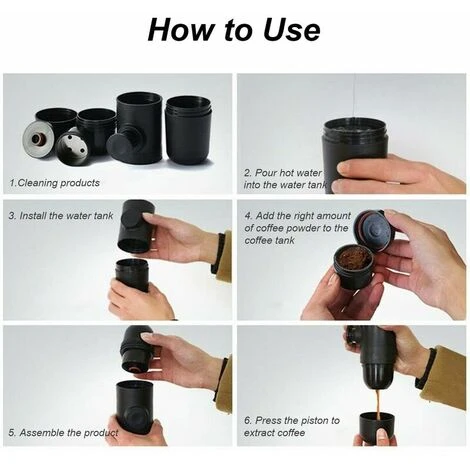 How to Use

1.Cleaning products

2. Pour hot water into the water tank

3. Install the water tank

4. Add the right amount of coffee powder to the coffee tank

5. Assemble the product

6. Press the piston to extract coffee