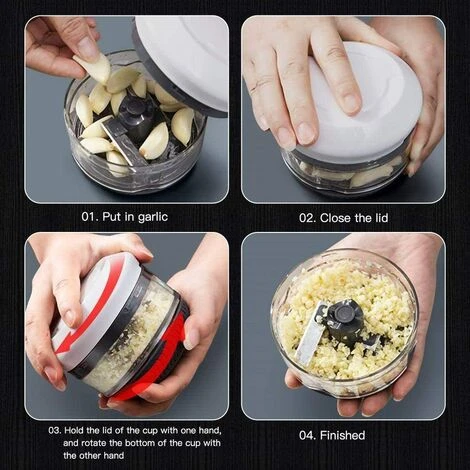 01. Put in garlic

02. Close the lid

03. Hold the lid of the cup with one hand, and rotate the bottom of the cup with the other hand

04. Finished