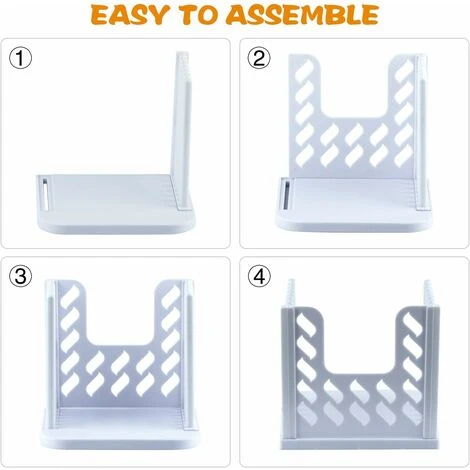 EASY TO ASSEMBLE

①

②

③

④