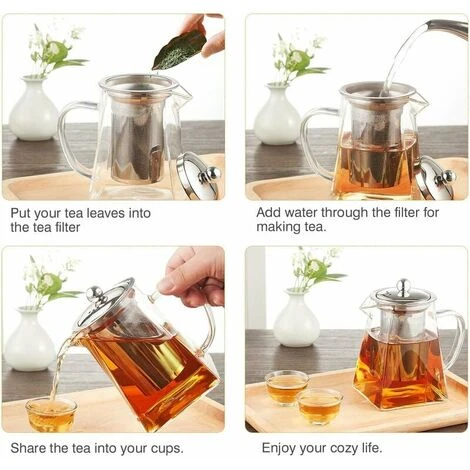 Put your tea leaves into the tea filter

Add water through the filter for making tea.

Share the tea into your cups.

Enjoy your cozy life.